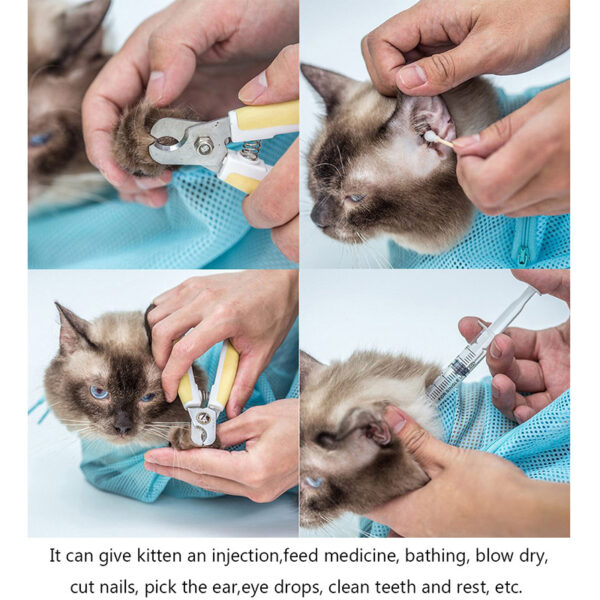 It can give kitten an injection,feed medicine, bathing, blow dry, cut nails, pick the ear,eye drops, clean teeth and rest, etc.