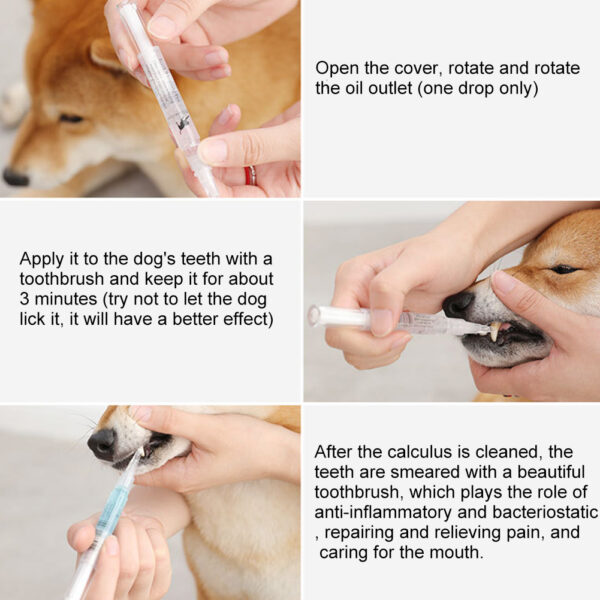 Open the cover, rotate and rotate the oil outlet (one drop only)

Apply it to the dog's teeth with a toothbrush and keep it for about 3 minutes (try not to let the dog lick it, it will have a better effect)

After the calculus is cleaned, the teeth are smeared with a beautiful toothbrush, which plays the role of anti-inflammatory and bacteriostatic , repairing and relieving pain, and caring for the mouth.